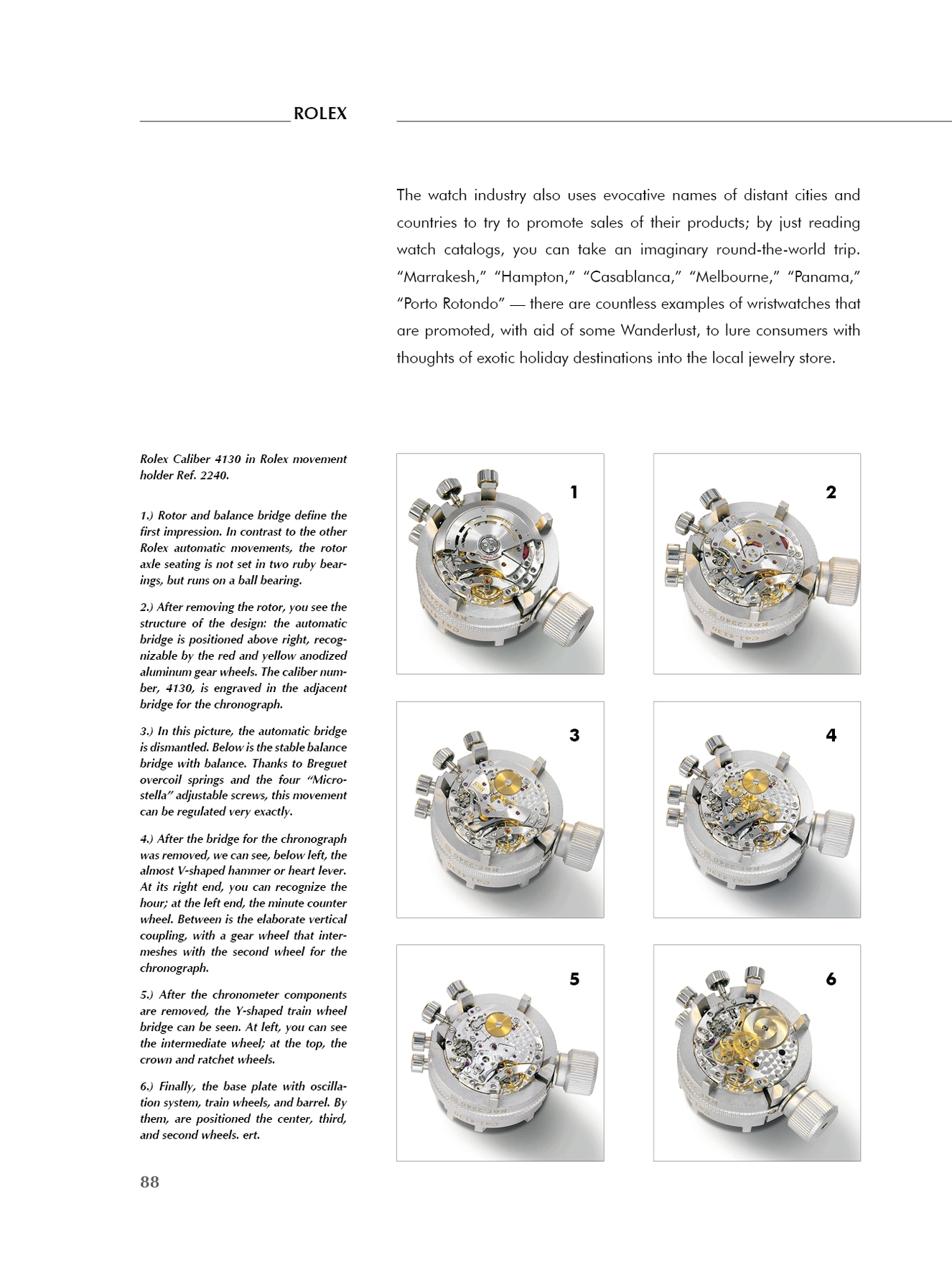 ROLEX

The watch industry also uses evocative names of distant cities and countries to try to promote sales of their products; by just reading watch catalogs, you can take an imaginary round-the-world trip. "Marrakesh," "Hampton," "Casablanca," "Melbourne," "Panama," "Porto Rotondo" — there are countless examples of wristwatches that are promoted, with aid of some Wanderlust, to lure consumers with thoughts of exotic holiday destinations into the local jewelry store.

Rolex Caliber 4130 in Rolex movement holder Ref. 2240.

1.) Rotor and balance bridge define the first impression. In contrast to the other Rolex automatic movements, the rotor axle seating is not set in two ruby bearings, but runs on a ball bearing.

2.) After removing the rotor, you see the structure of the design: the automatic bridge is positioned above right, recognizable by the red and yellow anodized aluminum gear wheels. The caliber number, 4130, is engraved in the adjacent bridge for the chronograph.

3.) In this picture, the automatic bridge is dismantled. Below is the stable balance bridge with balance. Thanks to Breguet overcoil springs and the four "Microstella" adjustable screws, this movement can be regulated very exactly.

4.) After the bridge for the chronograph was removed, we can see, below left, the almost V-shaped hammer or heart lever. At its right end, you can recognize the hour; at the left end, the minute counter wheel. Between is the elaborate vertical coupling, with a gear wheel that intermeshes with the second wheel for the chronograph.

5.) After the chronometer components are removed, the Y-shaped train wheel bridge can be seen. At left, you can see the intermediate wheel; at the top, the crown and ratchet wheels.

6.) Finally, the base plate with oscillation system, train wheels, and barrel. By them, are positioned the center, third, and second wheels. ert.

1

2

3

4

5

6

88